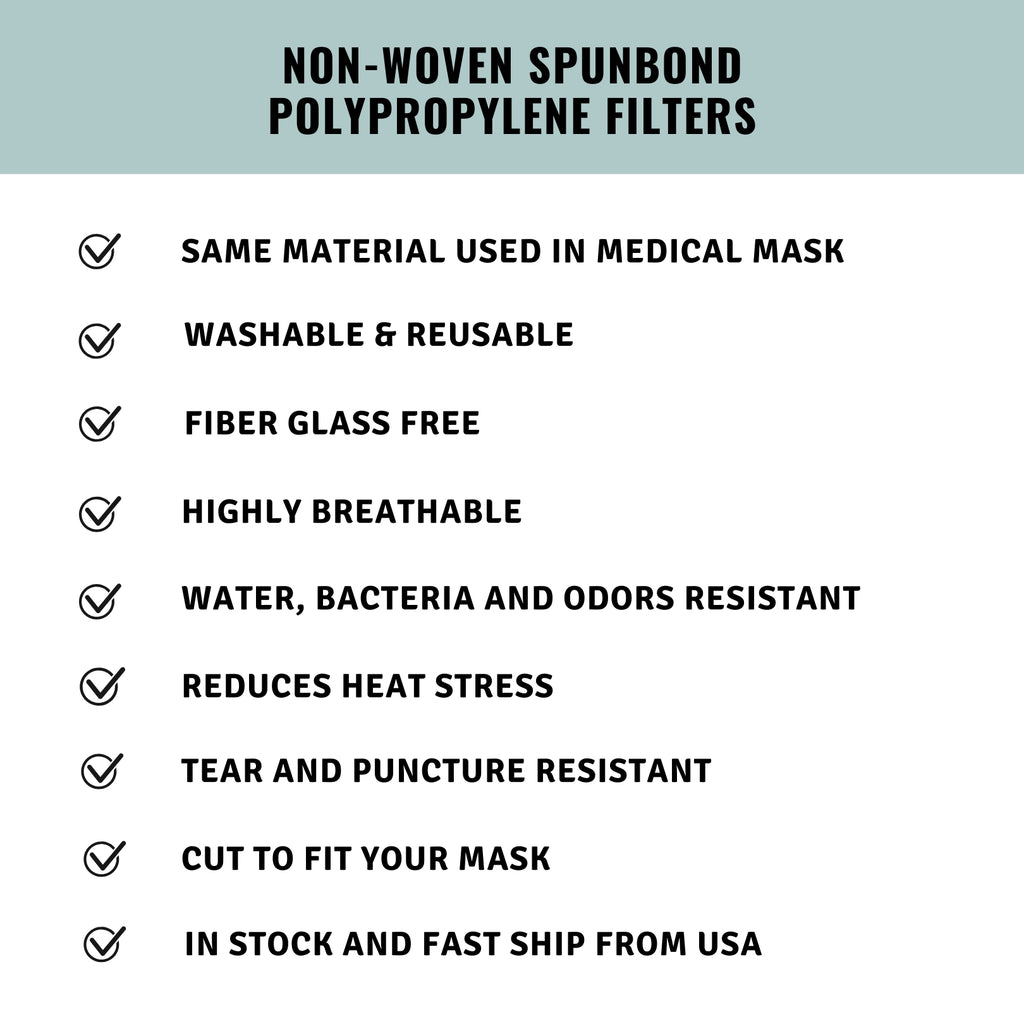 NON-WOVEN SPUNBOND POLYPROPYLENE FILTERS

SAME MATERIAL USED IN MEDICAL MASK

WASHABLE & REUSABLE

FIBER GLASS FREE

HIGHLY BREATHABLE

WATER, BACTERIA AND ODORS RESISTANT

REDUCES HEAT STRESS

TEAR AND PUNCTURE RESISTANT

CUT TO FIT YOUR MASK

IN STOCK AND FAST SHIP FROM USA